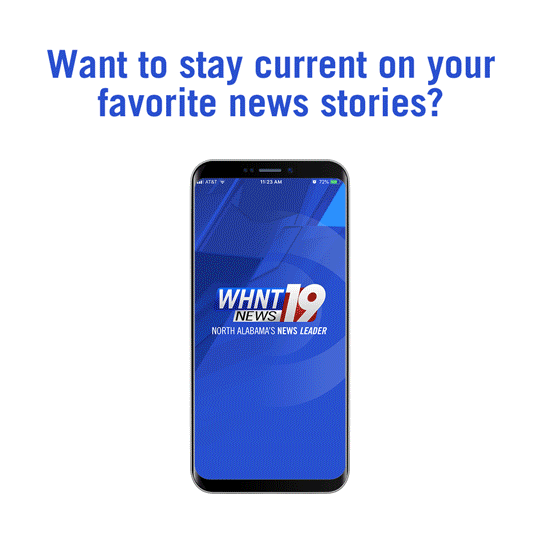 Want to stay current on your favorite news stories?

AT&T 11:23 AM 72%

WHNT 19 NEWS
NORTH ALABAMA'S NEWS LEADER